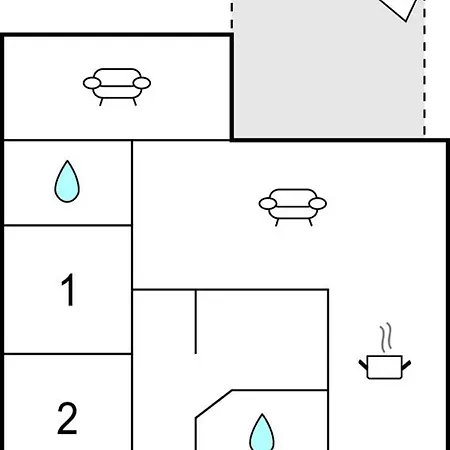 1

2